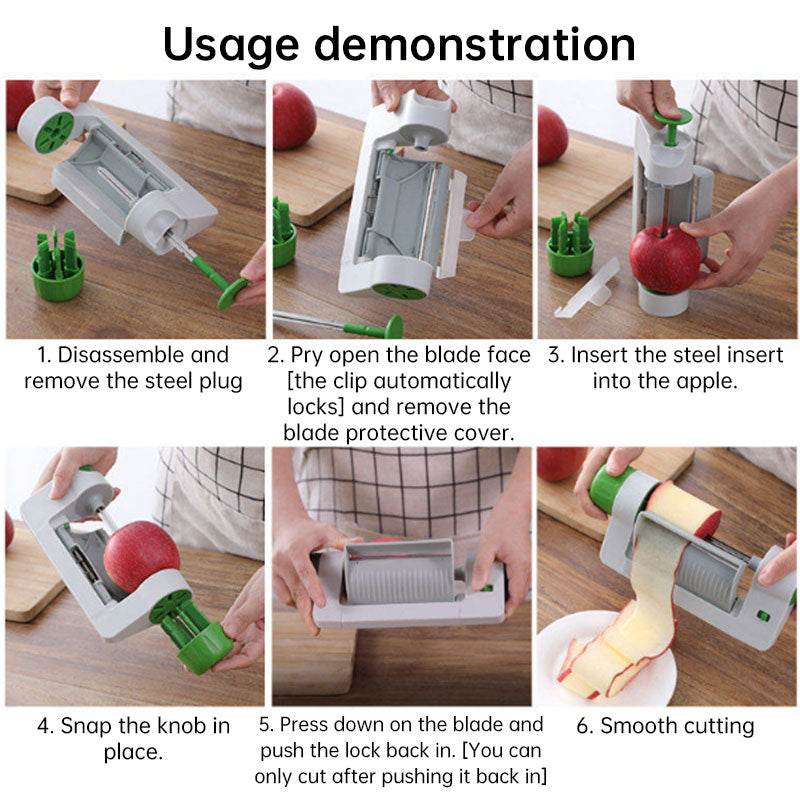 Usage demonstration

1. Disassemble and remove the steel plug

2. Pry open the blade face [the clip automatically locks] and remove the blade protective cover.

3. Insert the steel insert into the apple.

4. Snap the knob in place.

5. Press down on the blade and push the lock back in. [You can only cut after pushing it back in]

6. Smooth cutting